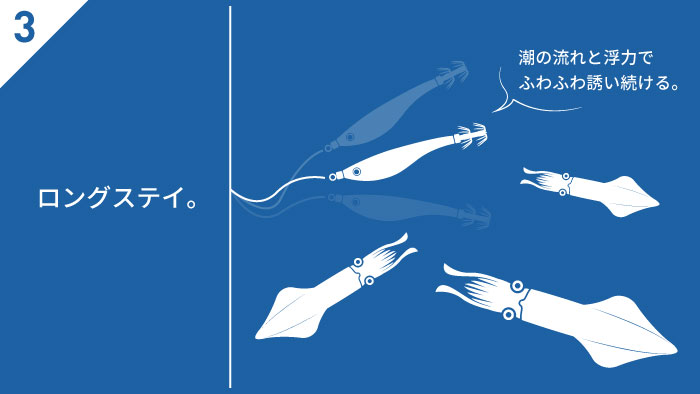 3

ロングステイ。

潮の流れと浮力で
ふわふわ誘い続ける。